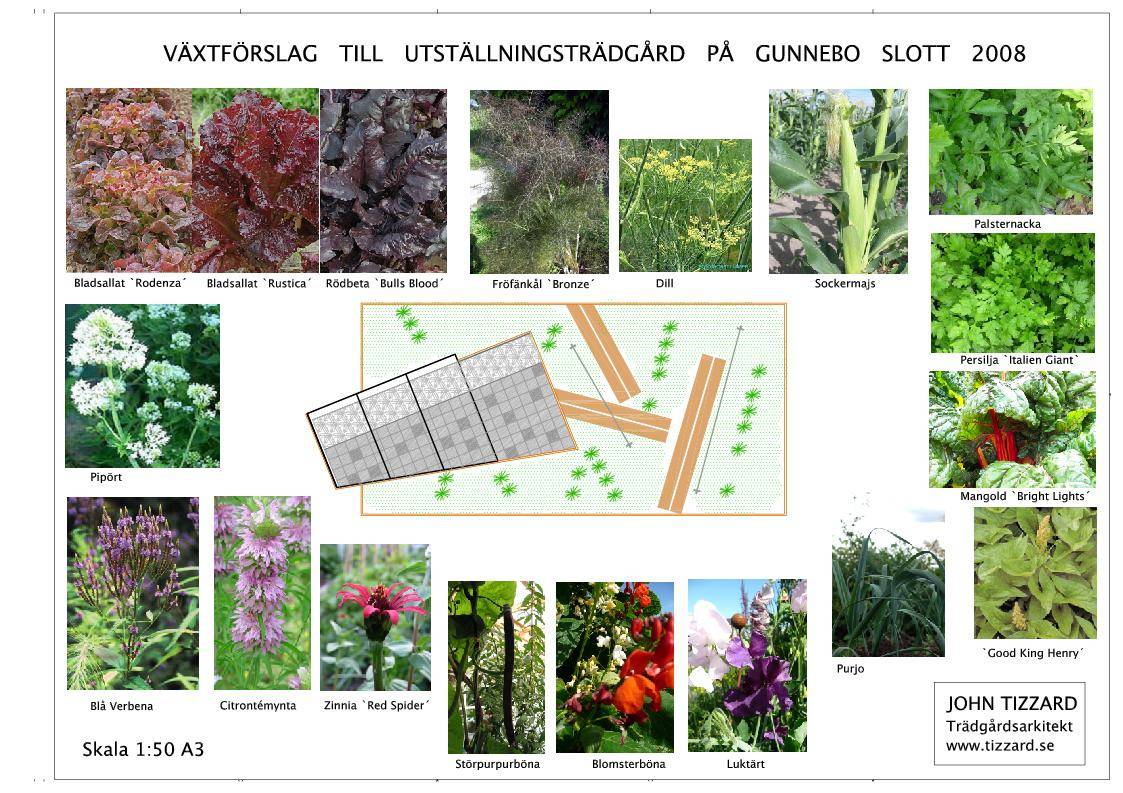 VÄXTFÖRSLAG TILL UTSTÄLLNINGSTRÄDGÅRD PÅ GUNNEBO SLOTT 2008

Bladsallat `Rodenza´

Bladsallat `Rustica´

Rödbeta `Bulls Blood´

Fröfänkål `Bronze´

Dill

Sockermajs

Palsternacka

Persilja `Italien Giant`

Mangold `Bright Lights´

Pipört

Blå Verbena

Citrontémynta

Zinnia `Red Spider´

Störpurpurböna

Blomsterböna

Luktärt

Purjo

`Good King Henry´

Skala 1:50 A3

JOHN TIZZARD
Trädgårdsarkitekt
www.tizzard.se